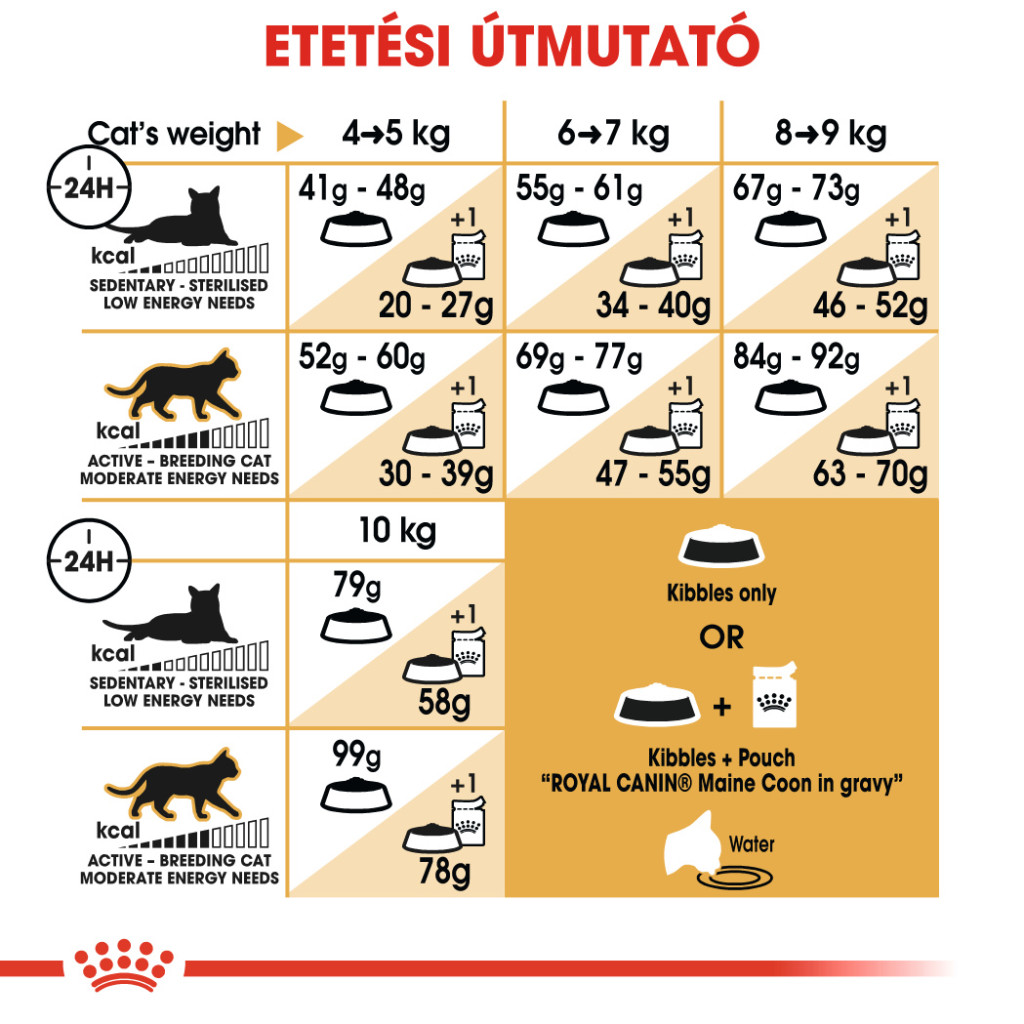 ETETÉSI ÚTMUTATÓ

| Cat's weight | 4→5 kg | 6→7 kg | 8→9 kg |
|---|---|---|---|
| 24H kcal SEDENTARY - STERILISED LOW ENERGY NEEDS | 41g - 48g +1 20 - 27g | 55g - 61g +1 34 - 40g | 67g - 73g +1 46 - 52g |
| kcal ACTIVE - BREEDING CAT MODERATE ENERGY NEEDS | 52g - 60g +1 30 - 39g | 69g - 77g +1 47 - 55g | 84g - 92g +1 63 - 70g |

| | 10 kg |
|---|---|
| 24H kcal SEDENTARY - STERILISED LOW ENERGY NEEDS | 79g +1 58g |
| kcal ACTIVE - BREEDING CAT MODERATE ENERGY NEEDS | 99g +1 78g |

Kibbles only

OR

+

Kibbles + Pouch
"ROYAL CANIN® Maine Coon in gravy"

Water